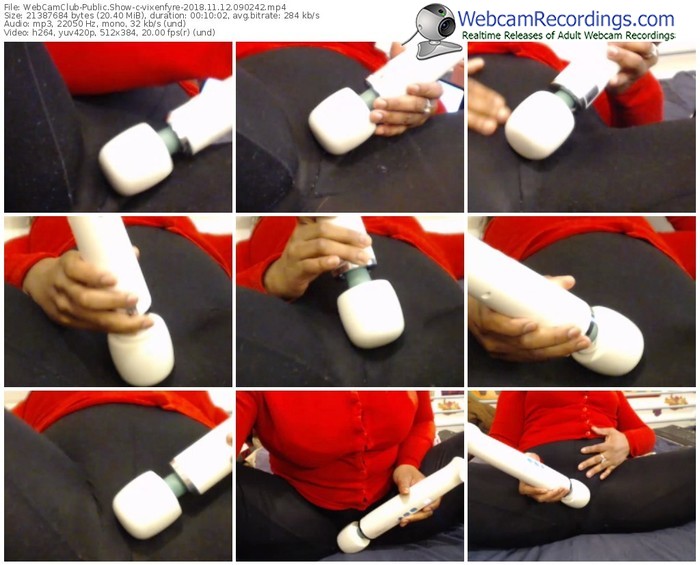 File: WebCamClub-Public.Show-c-vixenfyre-2018.11.12.090242.mp4
Size: 21387684 bytes (20.40 MiB), duration: 00:10:02, avg.bitrate: 284 kb/s
Audio: mp3, 22050 Hz, mono, 32 kb/s (und)
Video: h264, yuv420p, 512x384, 20.00 fps(r) (und)

WebcamRecordings.com
Realtime Releases of Adult Webcam Recordings