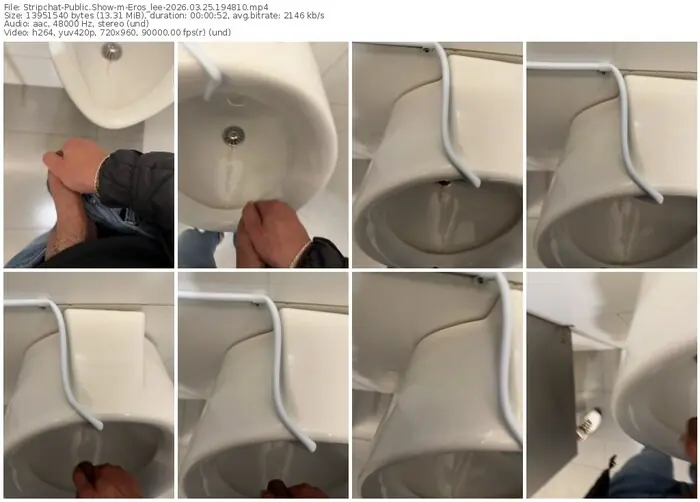 File: Stripchat-Public.Show-m-Eros_lee-2026.03.25.194810.mp4
Size: 13951540 bytes (13.31 MiB), duration: 00:00:52, avg.bitrate: 2146 kb/s
Audio: aac, 48000 Hz, stereo (und)
Video: h264, yuv420p, 720x960, 90000.00 fps(r) (und)