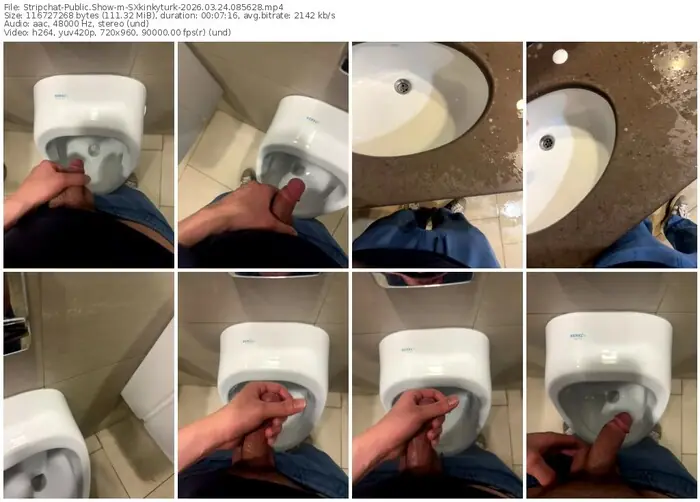 File: Stripchat-Public.Show-m-SXkinkyturk-2026.03.24.085628.mp4
Size: 116727268 bytes (111.32 MiB), duration: 00:07:16, avg.bitrate: 2142 kb/s
Audio: aac, 48000 Hz, stereo (und)
Video: h264, yuv420p, 720x960, 90000.00 fps(r) (und)