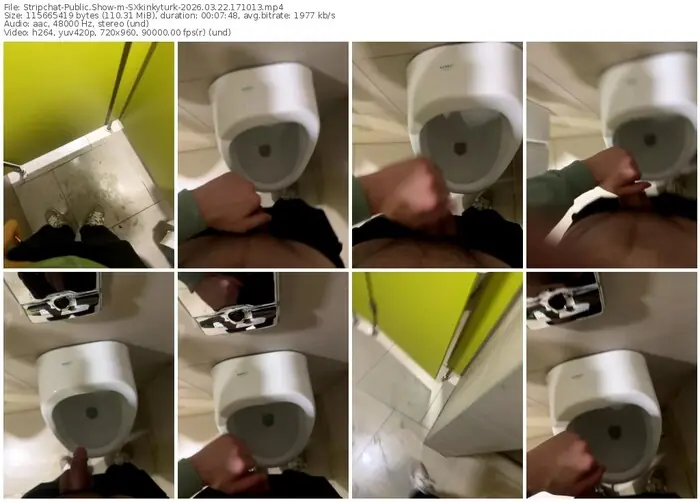 File: Stripchat-Public.Show-m-SXkinkyturk-2026.03.22.171013.mp4
Size: 115665419 bytes (110.31 MiB), duration: 00:07:48, avg.bitrate: 1977 kb/s
Audio: aac, 48000 Hz, stereo (und)
Video: h264, yuv420p, 720x960, 90000.00 fps(r) (und)