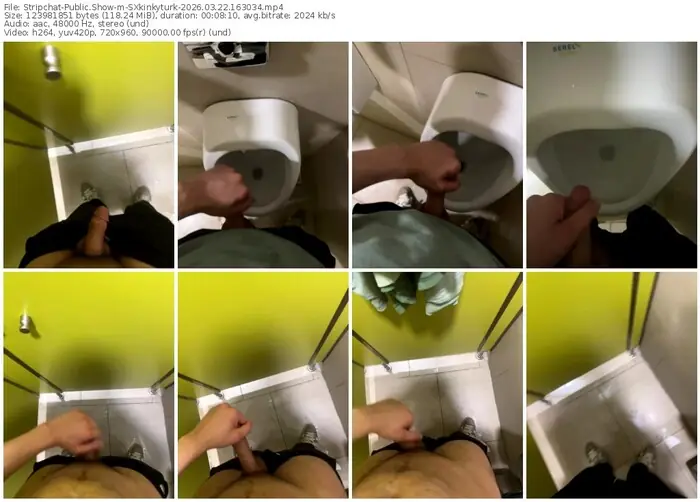 File: Stripchat-Public.Show-m-SXkinkyturk-2026.03.22.163034.mp4
Size: 123981851 bytes (118.24 MiB), duration: 00:08:10, avg.bitrate: 2024 kb/s
Audio: aac, 48000 Hz, stereo (und)
Video: h264, yuv420p, 720x960, 90000.00 fps(r) (und)

SEREL