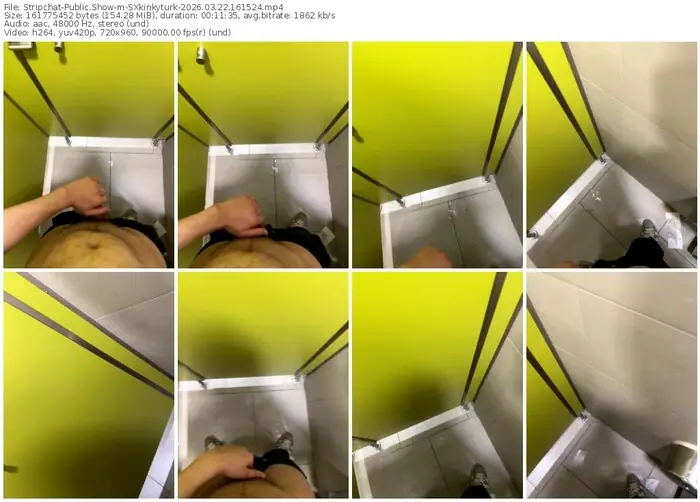 File: Stripchat-Public.Show-m-SXkinkyturk-2026.03.22.161524.mp4
Size: 161775452 bytes (154.28 MiB), duration: 00:11:35, avg.bitrate: 1862 kb/s
Audio: aac, 48000 Hz, stereo (und)
Video: h264, yuv420p, 720x960, 90000.00 fps(r) (und)