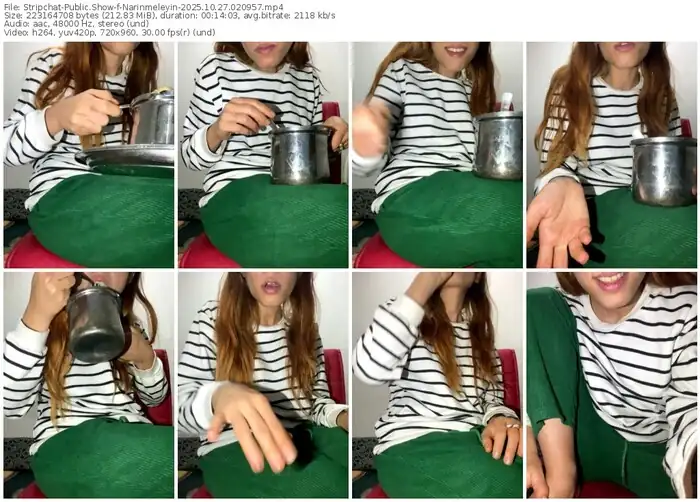 File: Stripchat-Public.Show-f-Narinmeleyin-2025.10.27.020957.mp4
Size: 223164708 bytes (212.83 MiB), duration: 00:14:03, avg.bitrate: 2118 kb/s
Audio: aac, 48000 Hz, stereo (und)
Video: h264, yuv420p, 720x960, 30.00 fps(r) (und)