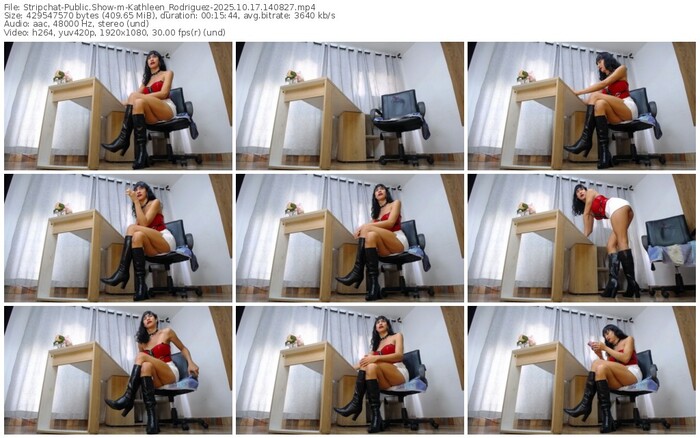 File: Stripchat-Public.Show-m-Kathleen_Rodriguez-2025.10.17.140827.mp4
Size: 429547570 bytes (409.65 MiB), duration: 00:15:44, avg.bitrate: 3640 kb/s
Audio: aac, 48000 Hz, stereo (und)
Video: h264, yuv420p, 1920x1080, 30.00 fps(r) (und)