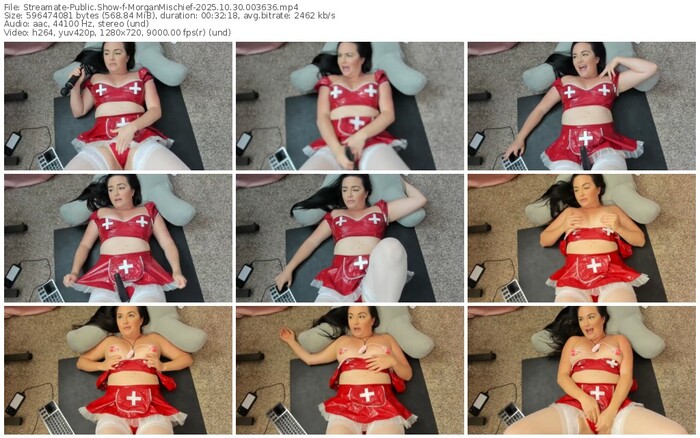 File: Streamate-Public.Show-f-MorganMischief-2025.10.30.003636.mp4
Size: 596474081 bytes (568.84 MiB), duration: 00:32:18, avg.bitrate: 2462 kb/s
Audio: aac, 44100 Hz, stereo (und)
Video: h264, yuv420p, 1280x720, 9000.00 fps(r) (und)