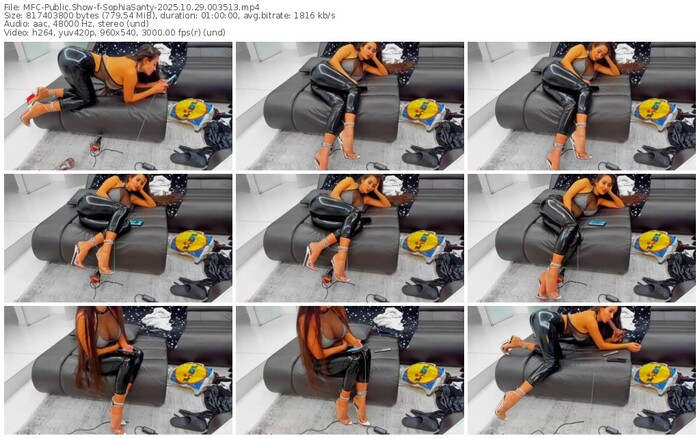 File: MFC-Public.Show-f-SophiaSanty-2025.10.29.003513.mp4
Size: 817403800 bytes (779.54 MiB), duration: 01:00:00, avg.bitrate: 1816 kb/s
Audio: aac, 48000 Hz, stereo (und)
Video: h264, yuv420p, 960x540, 3000.00 fps(r) (und)