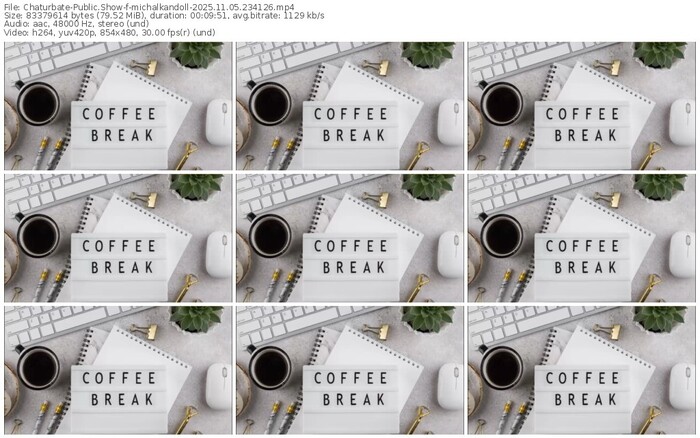 File: Chaturbate-Public.Show-f-michalkandoll-2025.11.05.234126.mp4
Size: 83379614 bytes (79.52 MiB), duration: 00:09:51, avg.bitrate: 1129 kb/s
Audio: aac, 48000 Hz, stereo (und)
Video: h264, yuv420p, 854x480, 30.00 fps(r) (und)

COFFEE BREAK

COFFEE BREAK

COFFEE BREAK

COFFEE BREAK

COFFEE BREAK

COFFEE BREAK

COFFEE BREAK

COFFEE BREAK

COFFEE BREAK