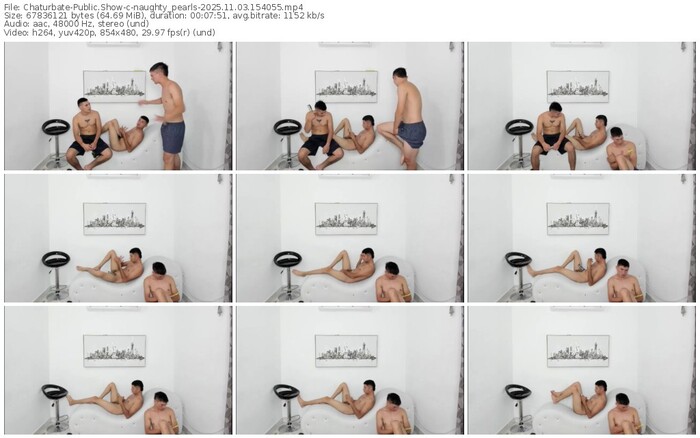 File: Chaturbate-Public.Show-c-naughty_pearls-2025.11.03.154055.mp4
Size: 67836121 bytes (64.69 MiB), duration: 00:07:51, avg.bitrate: 1152 kb/s
Audio: aac, 48000 Hz, stereo (und)
Video: h264, yuv420p, 854x480, 29.97 fps(r) (und)