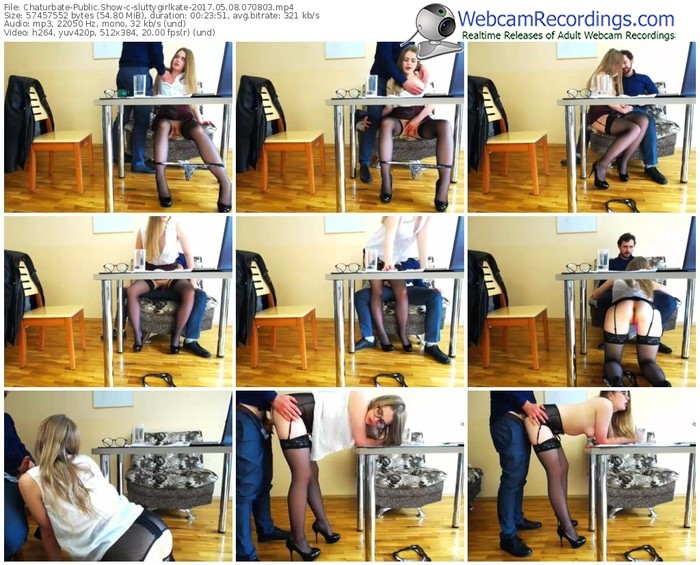 File: Chaturbate-Public.Show-c-sluttygirlkate-2017.05.08.070803.mp4
Size: 57457552 bytes (54.80 MiB), duration: 00:23:51, avg.bitrate: 321 kb/s
Audio: mp3, 22050 Hz, mono, 32 kb/s (und)
Video: h264, yuv420p, 512x384, 20.00 fps(r) (und)

WebcamRecordings.com
Realtime Releases of Adult Webcam Recordings