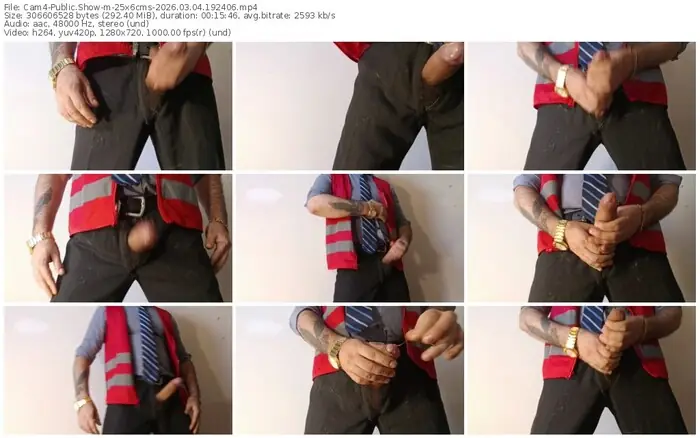 File: Cam4-Public.Show-m-25x6cms-2026.03.04.192406.mp4
Size: 306606528 bytes (292.40 MiB), duration: 00:15:46, avg.bitrate: 2593 kb/s
Audio: aac, 48000 Hz, stereo (und)
Video: h264, yuv420p, 1280x720, 1000.00 fps(r) (und)