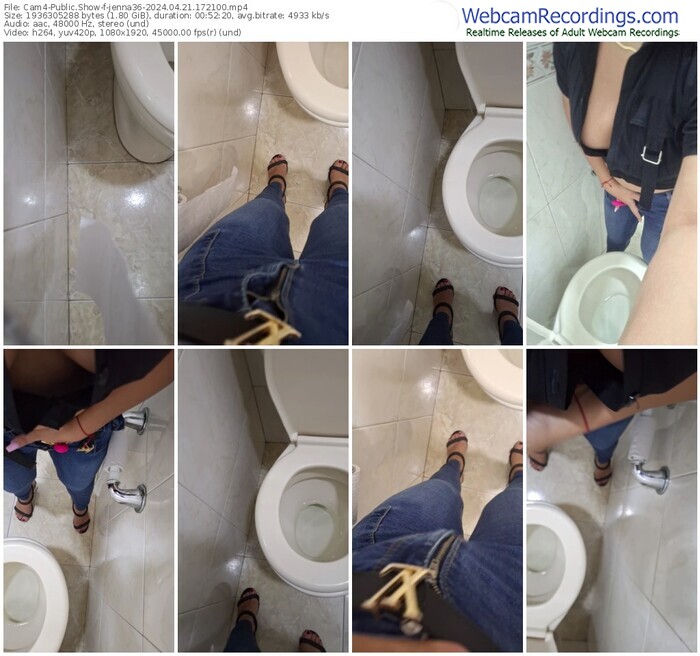 File: Cam4-Public.Show-f-jenna36-2024.04.21.172100.mp4
Size: 1936305288 bytes (1.80 GiB), duration: 00:52:20, avg.bitrate: 4933 kb/s
Audio: aac, 48000 Hz, stereo (und)
Video: h264, yuv420p, 1080x1920, 45000.00 fps(r) (und)

WebcamRecordings.com
Realtime Releases of Adult Webcam Recordings