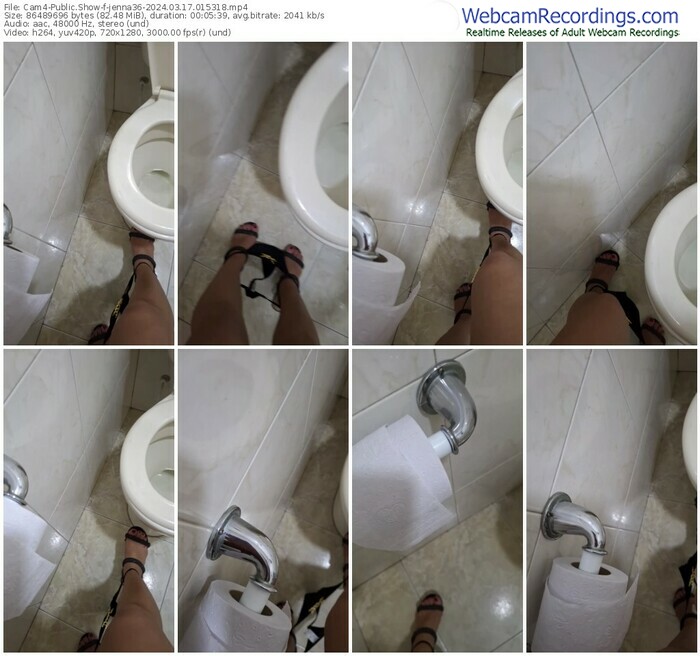 File: Cam4-Public.Show-f-jenna36-2024.03.17.015318.mp4
Size: 86489696 bytes (82.48 MiB), duration: 00:05:39, avg.bitrate: 2041 kb/s
Audio: aac, 48000 Hz, stereo (und)
Video: h264, yuv420p, 720x1280, 3000.00 fps(r) (und)

WebcamRecordings.com
Realtime Releases of Adult Webcam Recordings