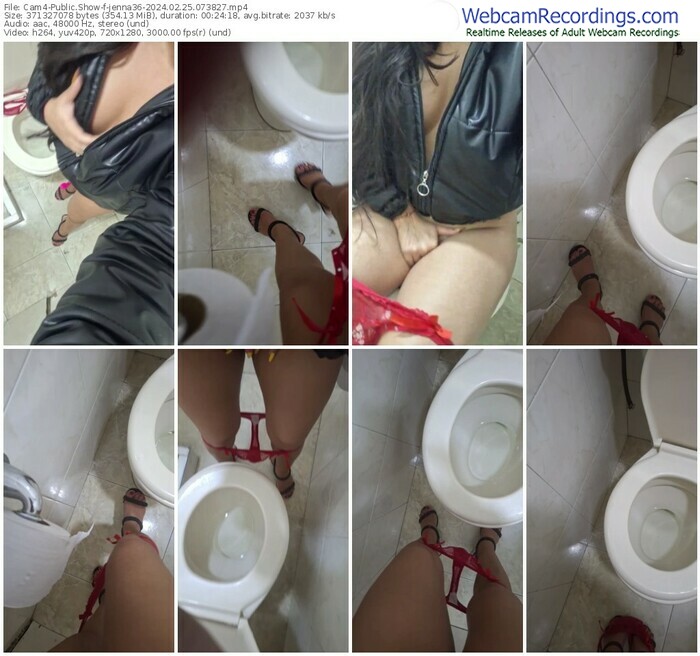 File: Cam4-Public.Show-f-jenna36-2024.02.25.073827.mp4
Size: 371327078 bytes (354.13 MiB), duration: 00:24:18, avg.bitrate: 2037 kb/s
Audio: aac, 48000 Hz, stereo (und)
Video: h264, yuv420p, 720x1280, 3000.00 fps(r) (und)

WebcamRecordings.com
Realtime Releases of Adult Webcam Recordings